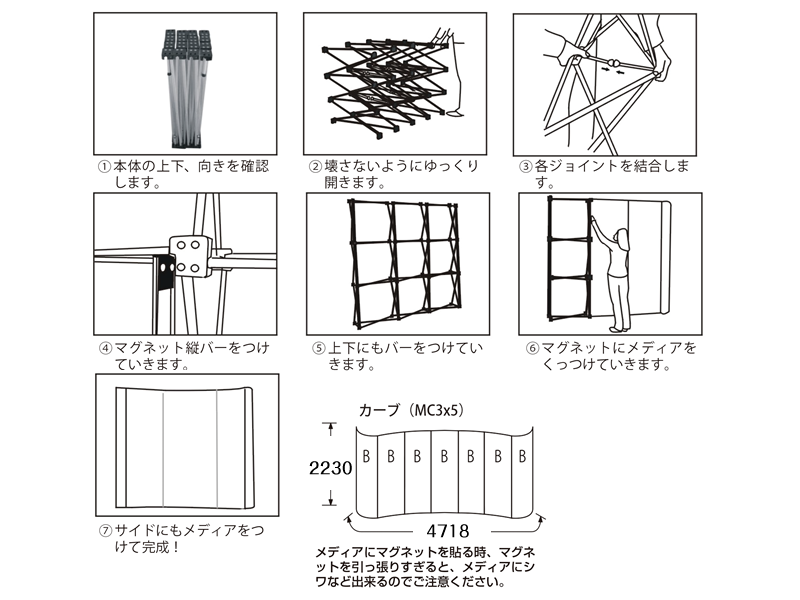 ①本体の上下、向きを確認します。

②壊さないようにゆっくり開きます。

③各ジョイントを結合します。

④マグネット縦バーをつけていきます。

⑤上下にもバーをつけていきます。

⑥マグネットにメディアをくっつけていきます。

⑦サイドにもメディアをつけて完成！

カーブ（MC3x5）

2230

B B B B B B B

4718

メディアにマグネットを貼る時、マグネットを引っ張りすぎると、メディアにシワなど出来るのでご注意ください。